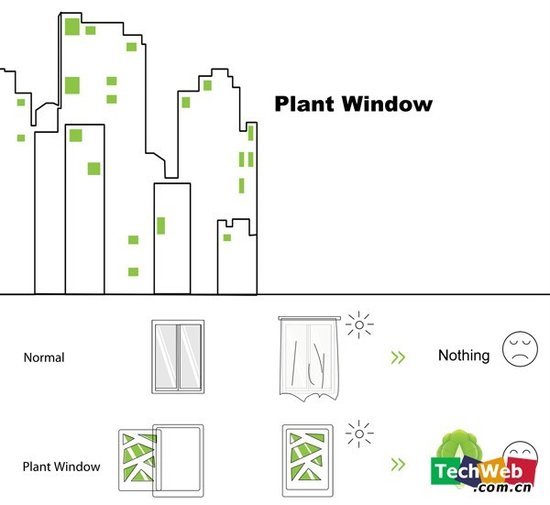 Plant Window

Normal

»

Nothing

Plant Window

»

TechWeb
.com.cn