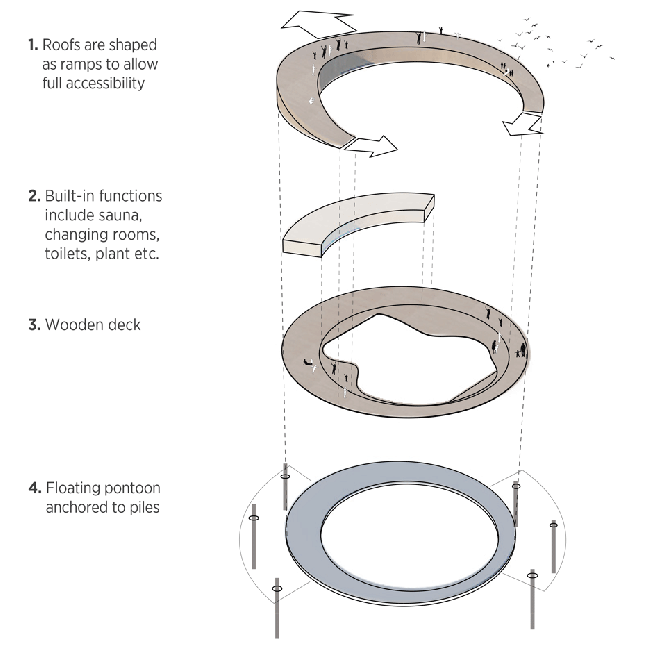 1. Roofs are shaped as ramps to allow full accessibility

2. Built-in functions include sauna, changing rooms, toilets, plant etc.

3. Wooden deck

4. Floating pontoon anchored to piles