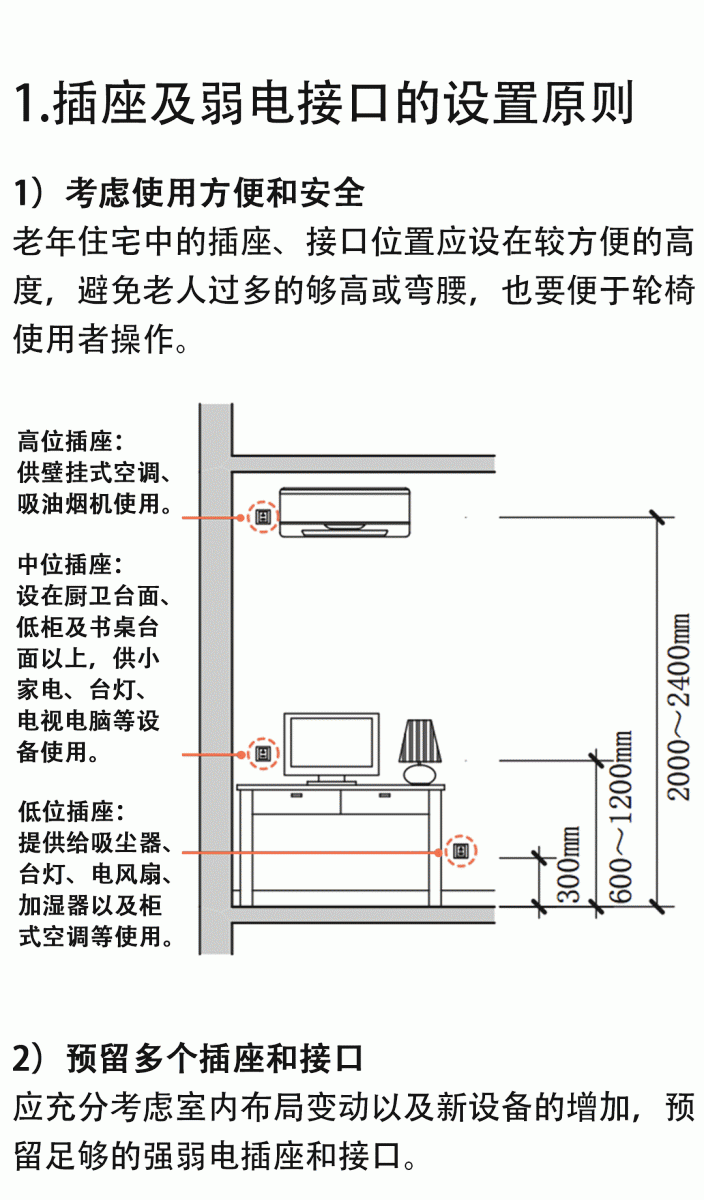 1.插座及弱电接口的设置原则

1）考虑使用方便和安全

老年住宅中的插座、接口位置应设在较方便的高度，避免老人过多的够高或弯腰，也要便于轮椅使用者操作。

高位插座：
供壁挂式空调、吸油烟机使用。

中位插座：
设在厨卫台面、低柜及书桌台面以上，供小家电、台灯、电视电脑等设备使用。

低位插座：
提供给吸尘器、台灯、电风扇、加湿器以及柜式空调等使用。

300mm

600～1200mm

2000～2400mm

2）预留多个插座和接口

应充分考虑室内布局变动以及新设备的增加，预留足够的强弱电插座和接口。